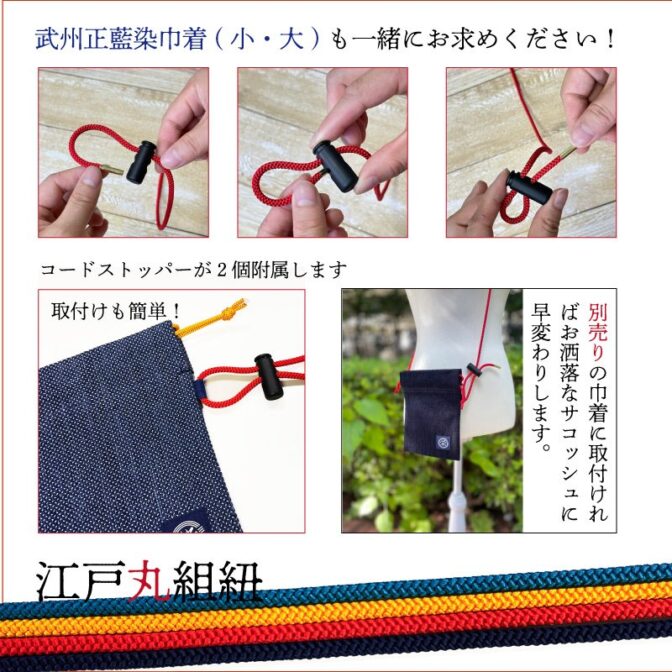 武州正藍染巾着（小・大）も一緒にお求めください！

コードストッパーが２個附属します

取付けも簡単！

別売りの巾着に取付ければお洒落なサコッシュに早変わりします。

江戸丸組紐